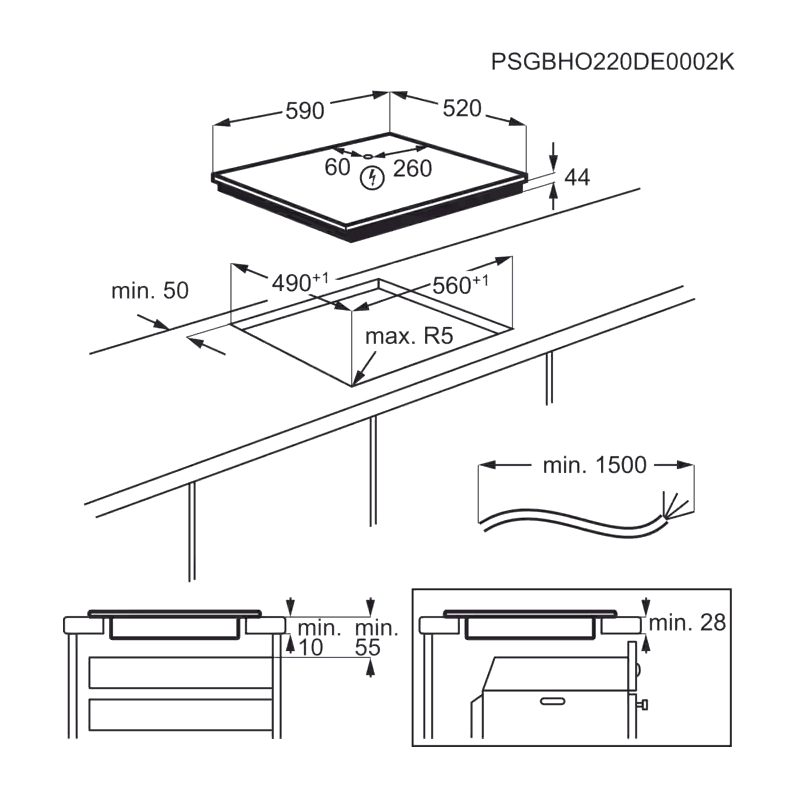 PSGBHO220DE0002K

590

520

60

260

44

min. 50

$490^{+1}$

$560^{+1}$

max. R5

min. 1500

min.
10

min.
55

min. 28