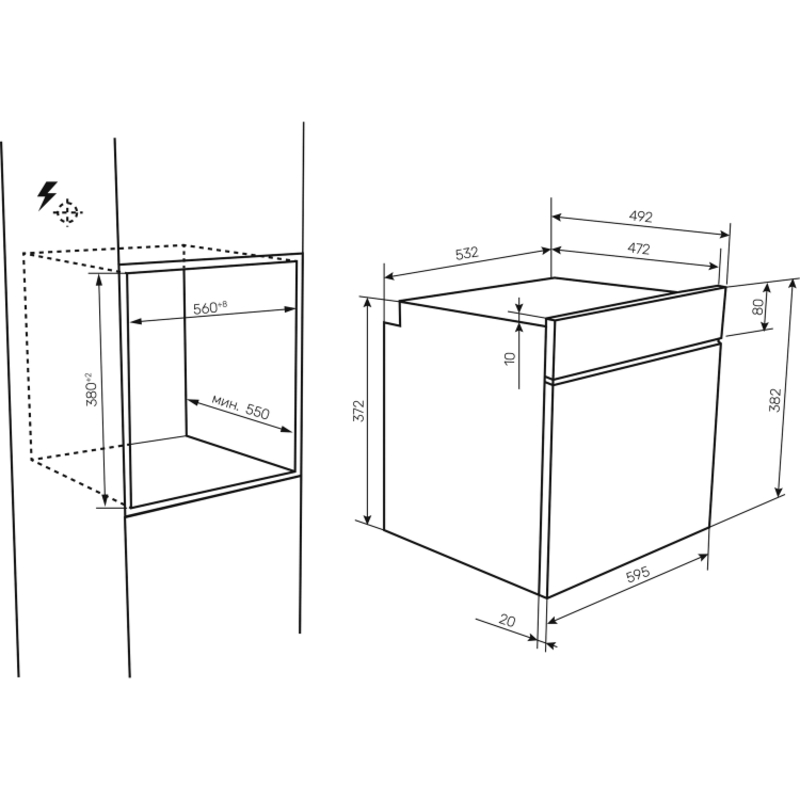 $560^{+8}$

$380^{+2}$

мин. 550

492

532

472

80

10

372

382

595

20