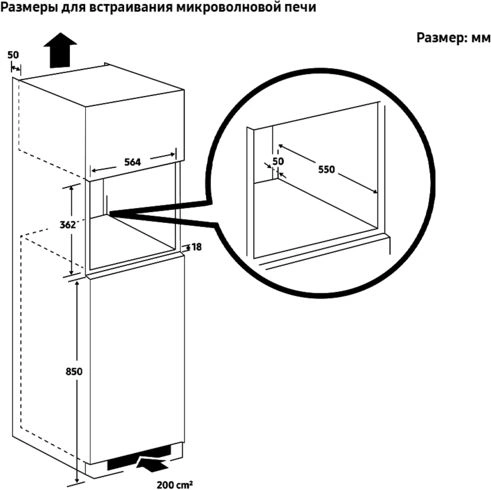 Размеры для встраивания микроволновой печи

Размер: мм

50

564

50

550

362

18

850

200 cm²