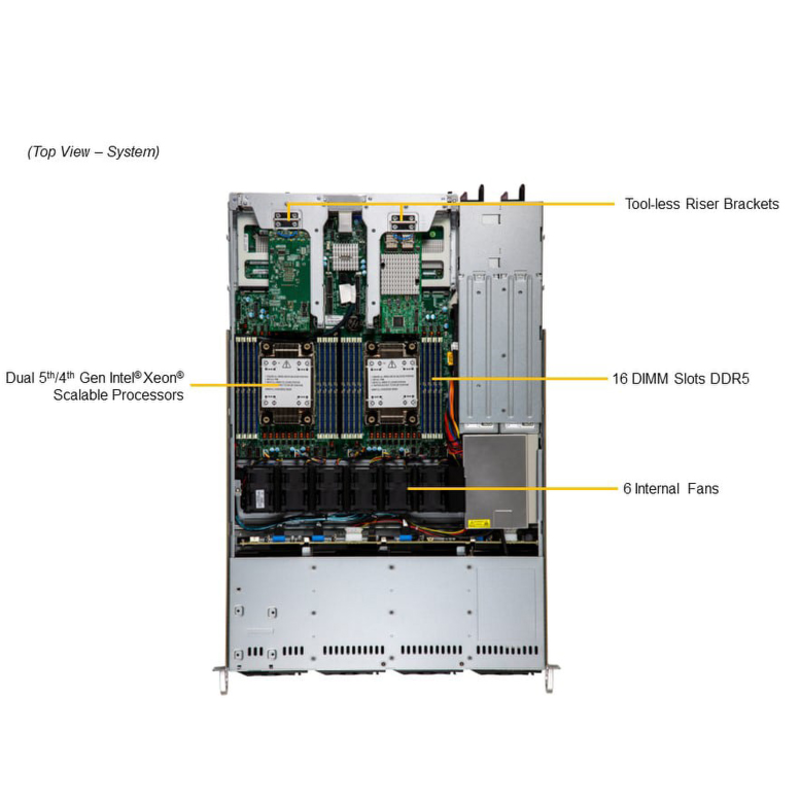 (Top View – System)

Tool-less Riser Brackets

Dual 5$^{th}$/4$^{th}$ Gen Intel® Xeon® Scalable Processors

16 DIMM Slots DDR5

6 Internal Fans